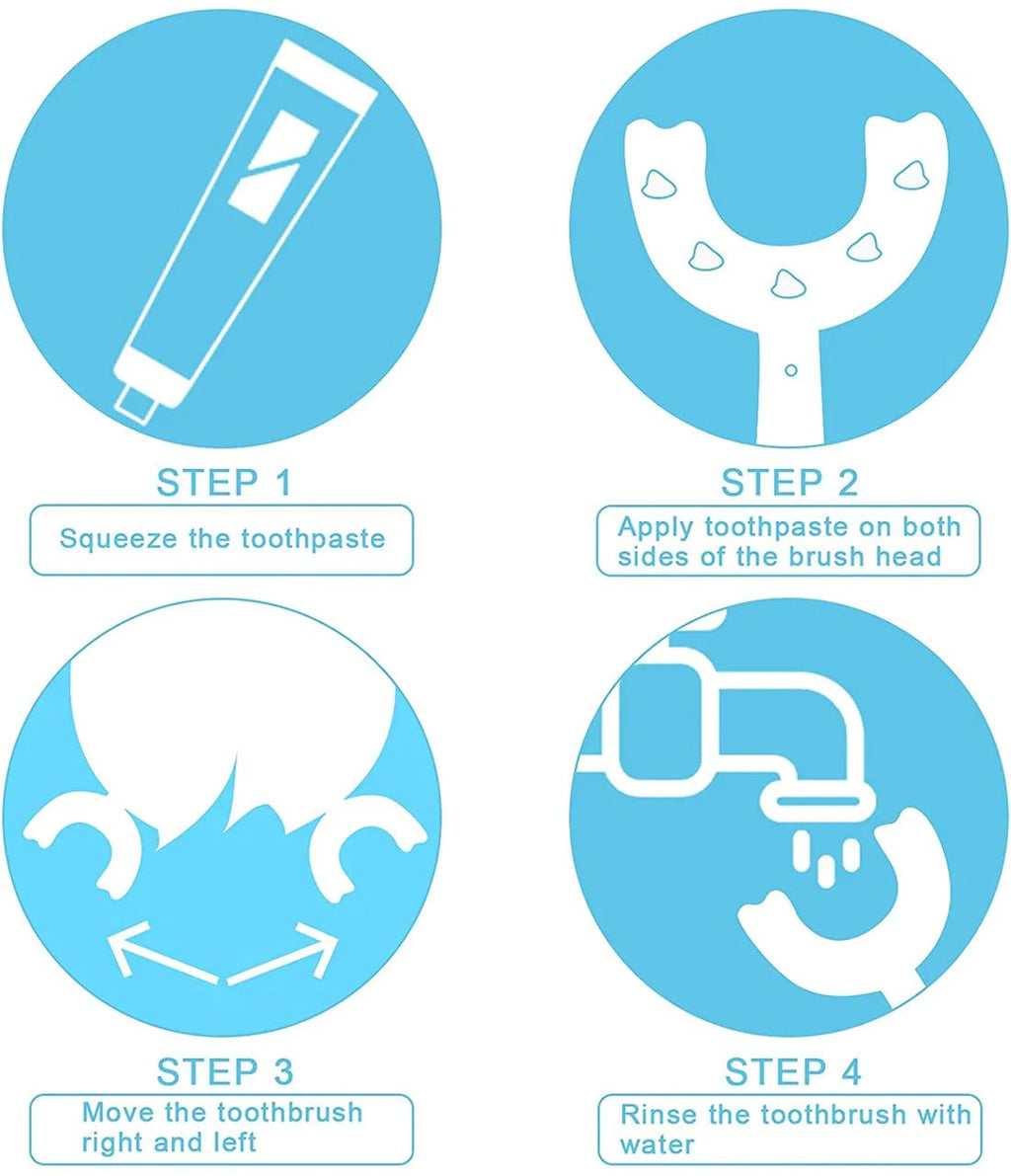 STEP 1

Squeeze the toothpaste

STEP 2

Apply toothpaste on both sides of the brush head

STEP 3

Move the toothbrush right and left

STEP 4

Rinse the toothbrush with water